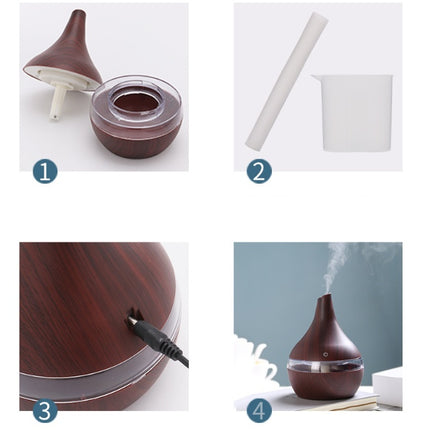 1

2

3

4